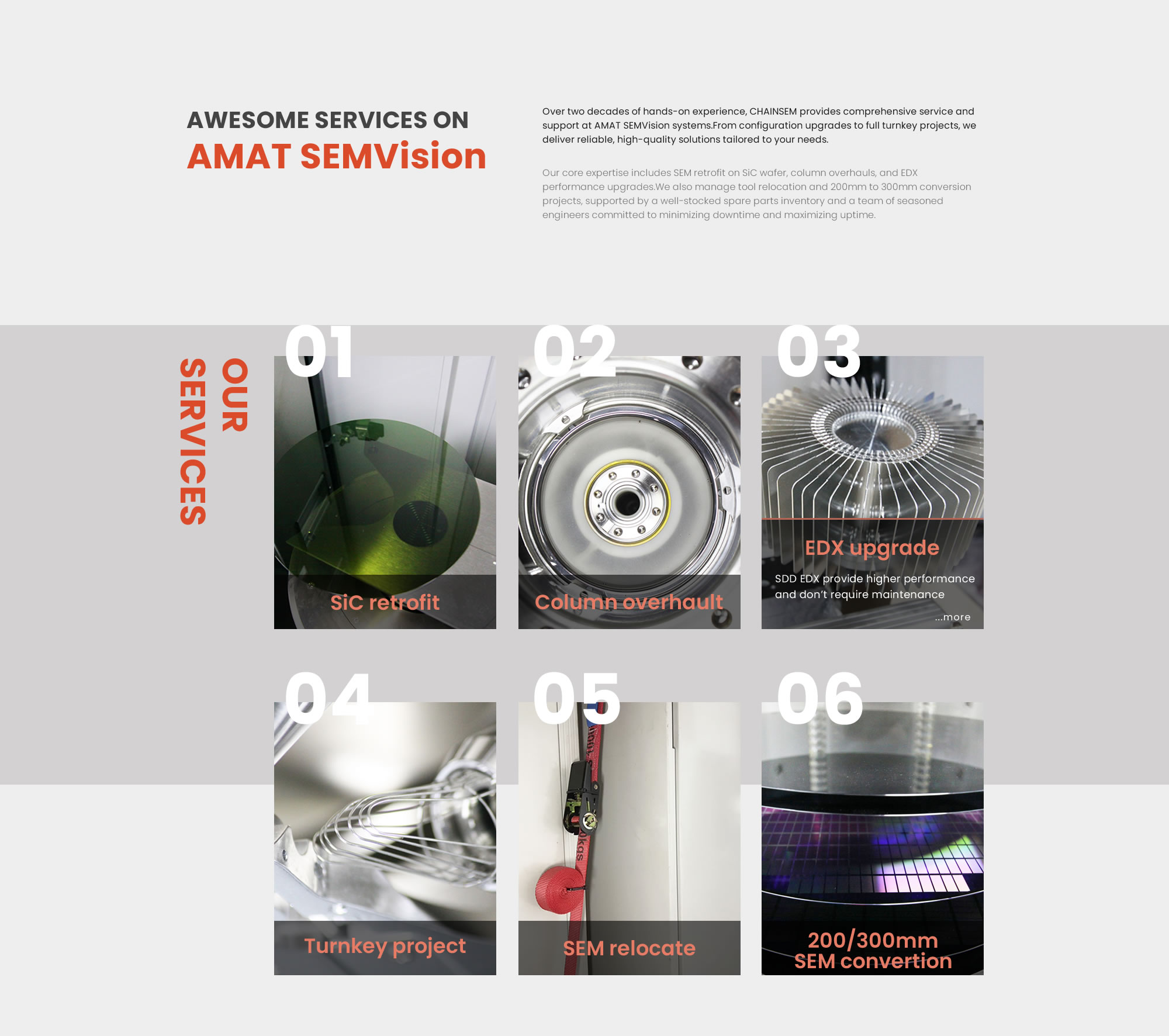 AWESOME SERVICES ON
AMAT SEMVision

Over two decades of hands-on experience, CHAINSEM provides comprehensive service and support at AMAT SEMVision systems.From configuration upgrades to full turnkey projects, we deliver reliable, high-quality solutions tailored to your needs.

Our core expertise includes SEM retrofit on SiC wafer, column overhauls, and EDX performance upgrades.We also manage tool relocation and 200mm to 300mm conversion projects, supported by a well-stocked spare parts inventory and a team of seasoned engineers committed to minimizing downtime and maximizing uptime.

OUR SERVICES

01
SiC retrofit

02
Column overhault

03
EDX upgrade
SDD EDX provide higher performance and don't require maintenance
...more

04
Turnkey project

05
SEM relocate

06
200/300mm SEM convertion