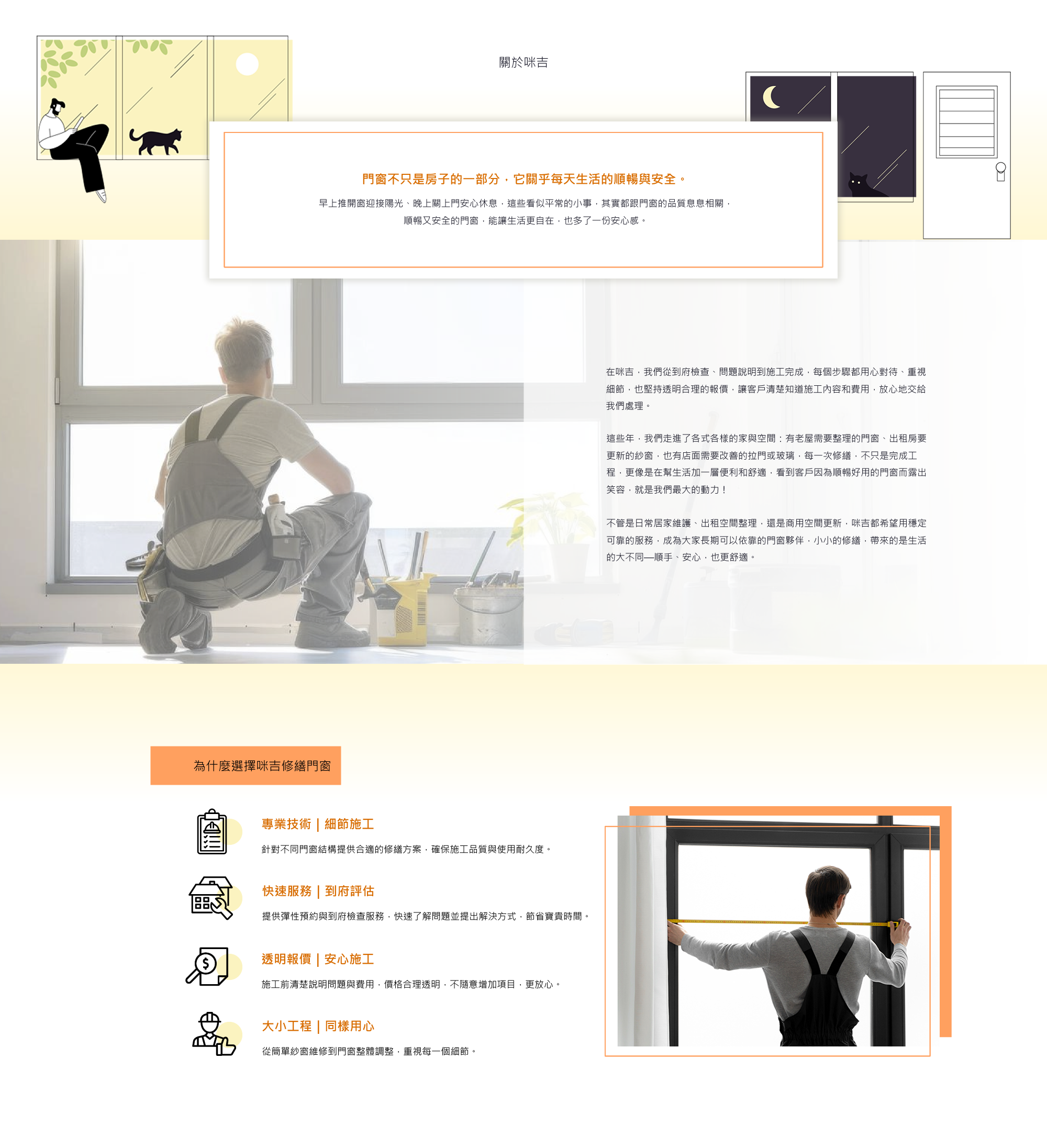 關於咪吉

門窗不只是房子的一部分，它關乎每天生活的順暢與安全。

早上推開窗迎接陽光、晚上關上門安心休息，這些看似平常的小事，其實都跟門窗的品質息息相關，順暢又安全的門窗，能讓生活更自在，也多了一份安心感。

在咪吉，我們從到府檢查、問題說明到施工完成，每個步驟都用心對待、重視細節，也堅持透明合理的報價，讓客戶清楚知道施工內容和費用，放心地交給我們處理。

這些年，我們走進了各式各樣的家與空間：有老屋需要整理的門窗、出租房要更新的紗窗，也有店面需要改善的拉門或玻璃，每一次修繕，不只是完成工程，更像是在幫生活加一層便利和舒適，看到客戶因為順暢好用的門窗而露出笑容，就是我們最大的動力！

不管是日常居家維護、出租空間整理，還是商用空間更新，咪吉都希望用穩定可靠的服務，成為大家長期可以依靠的門窗夥伴，小小的修繕，帶來的是生活的大不同—順手、安心，也更舒適。

為什麼選擇咪吉修繕門窗

專業技術｜細節施工

針對不同門窗結構提供合適的修繕方案，確保施工品質與使用耐久度。

快速服務｜到府評估

提供彈性預約與到府檢查服務，快速了解問題並提出解決方式，節省寶貴時間。

透明報價｜安心施工

施工前清楚說明問題與費用，價格合理透明，不隨意增加項目，更放心。

大小工程｜同樣用心

從簡單紗窗維修到門窗整體調整，重視每一個細節。