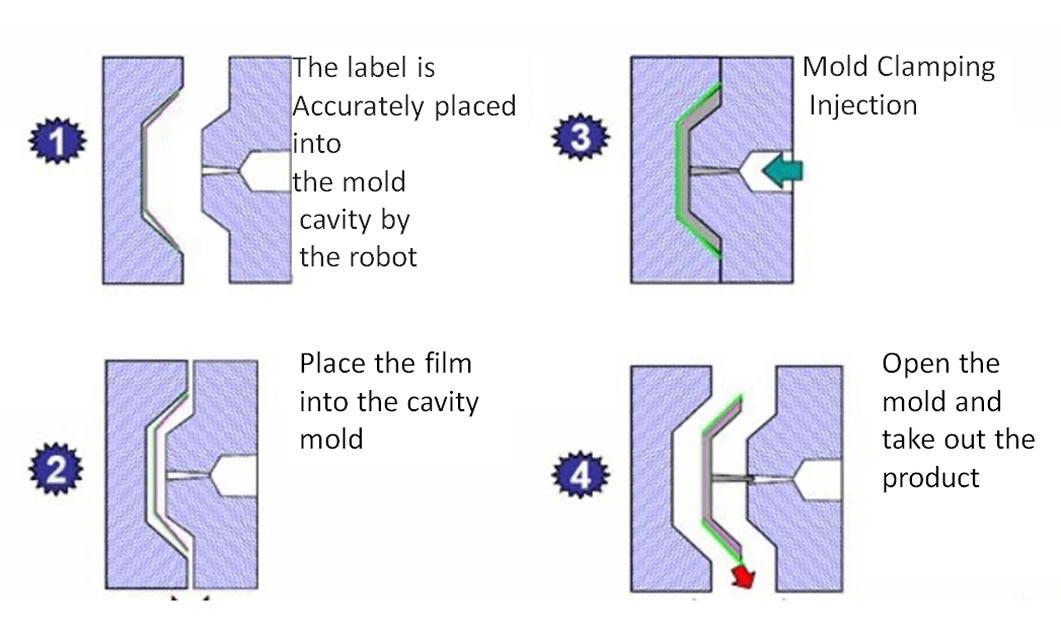 1

The label is Accurately placed into the mold cavity by the robot

2

Place the film into the cavity mold

3

Mold Clamping Injection

4

Open the mold and take out the product